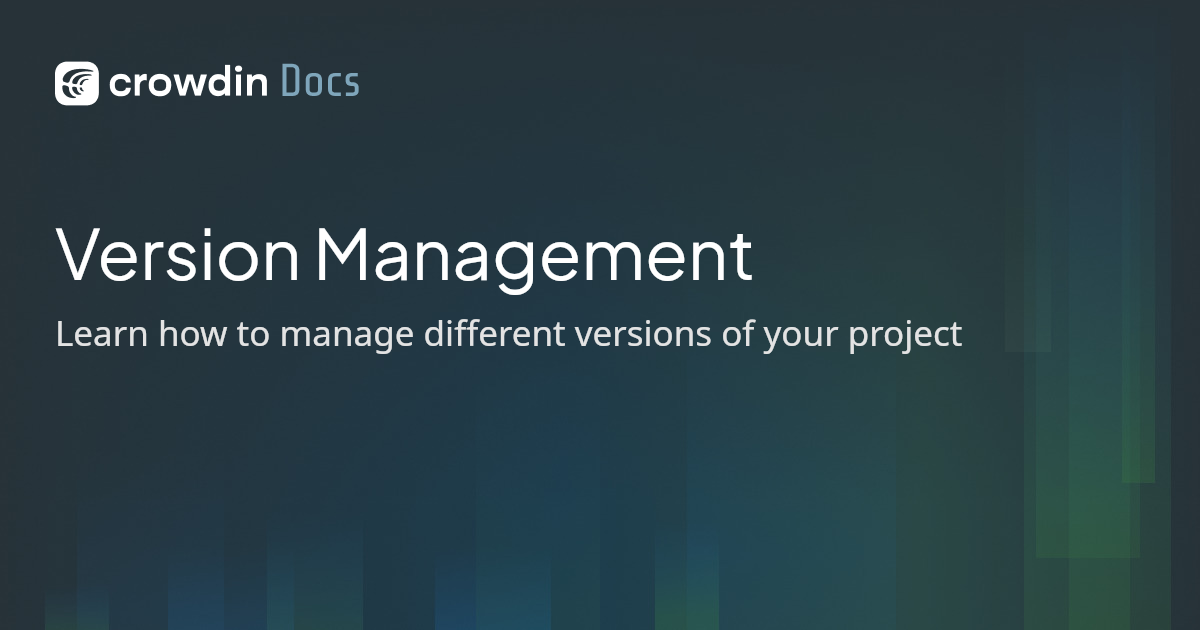 crowdin Docs

Version Management

Learn how to manage different versions of your project